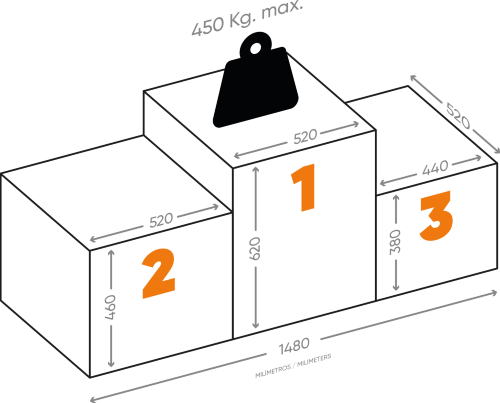 450 Kg. max.

520

520

440

1

3

520

620

380

2

460

1480

MILÍMETROS / MILIMETERS